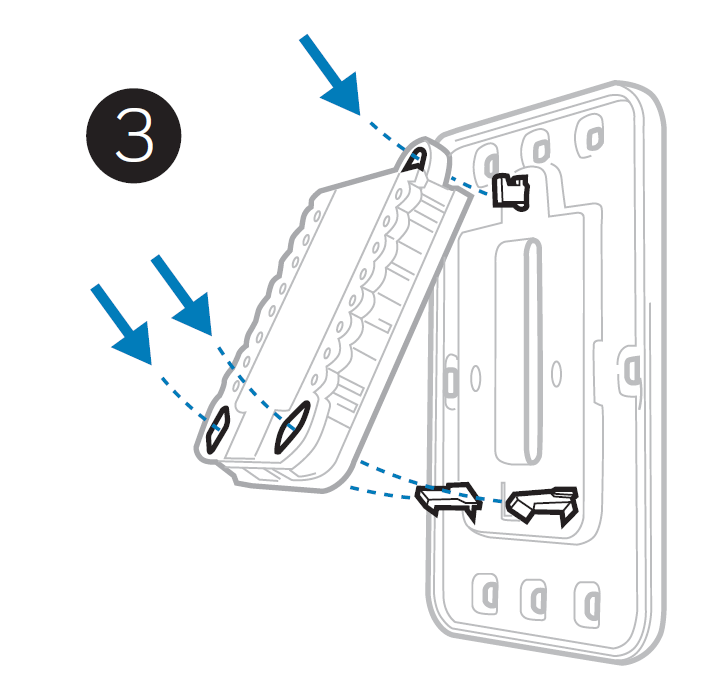 3