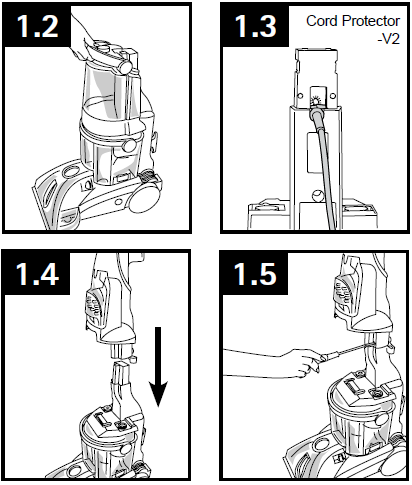 1.2

1.3

Cord Protector -V2

1.4

1.5