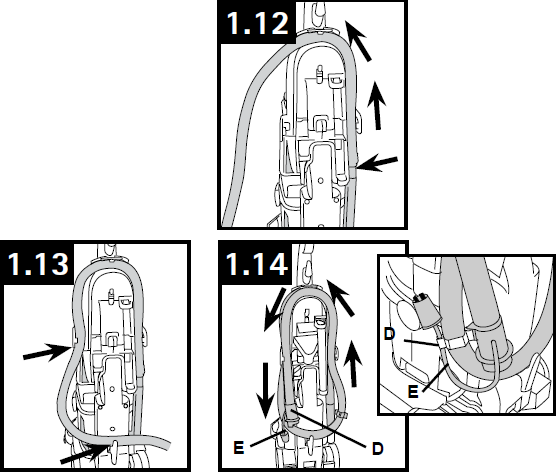 1.12

1.13

1.14

E

D

D

E