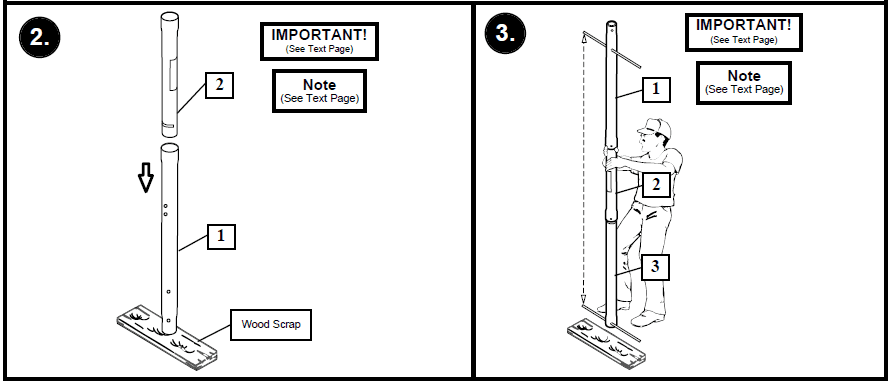 2.

IMPORTANT!
(See Text Page)

Note
(See Text Page)

2

1

Wood Scrap

3.

IMPORTANT!
(See Text Page)

Note
(See Text Page)

1

2

3