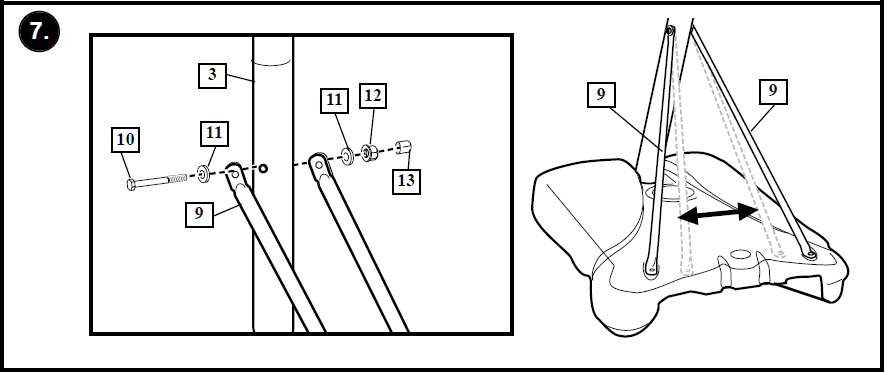 7.

3

10

11

9

11

12

13

9

9