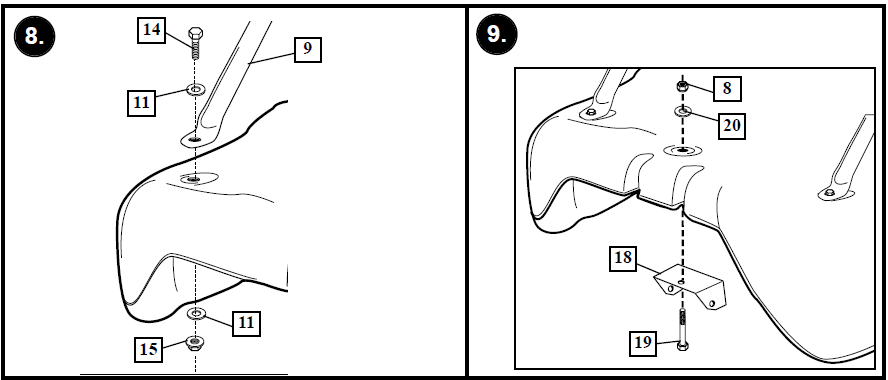 8.

14

9

11

11

15

9.

8

20

18

19