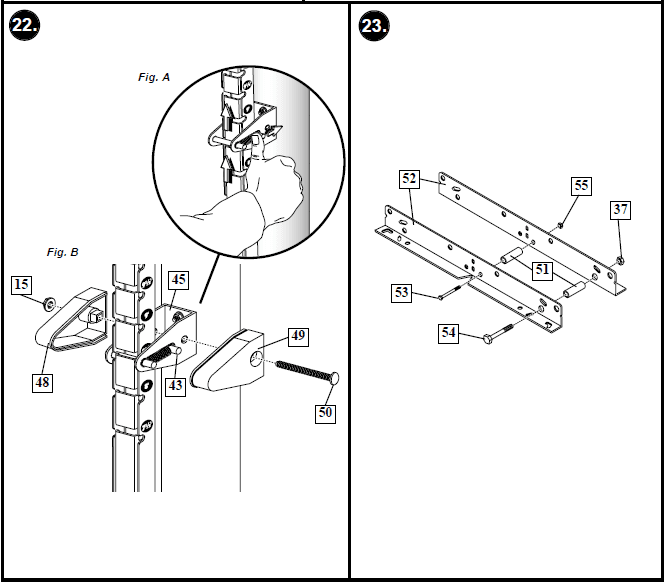 22.

Fig. A

Fig. B

15

45

48

43

49

50

23.

52

55

37

51

53

54