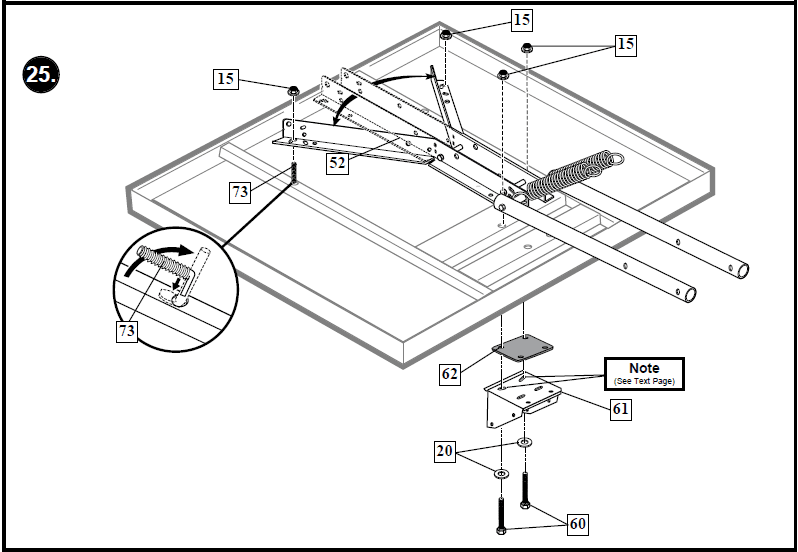 25.

15

15

15

52

73

73

62

Note
(See Text Page)

61

20

60