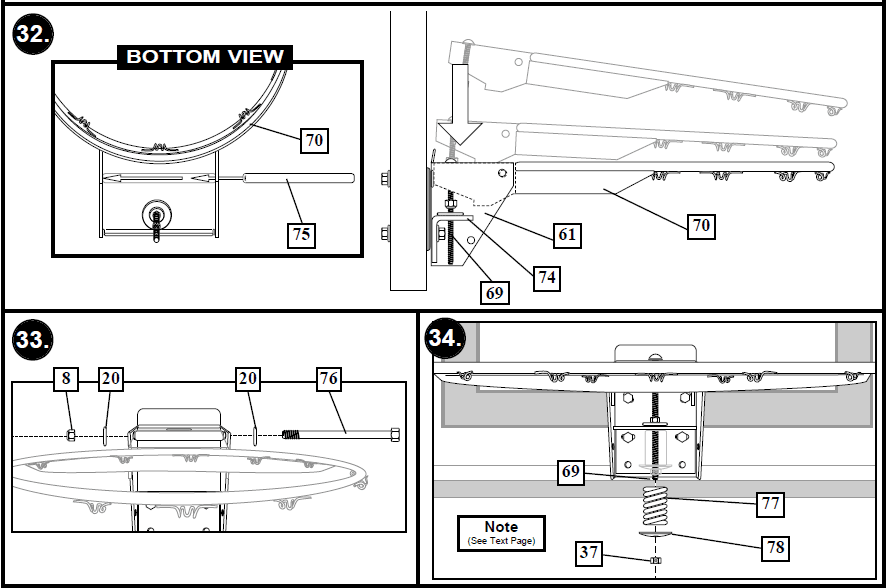 32.

BOTTOM VIEW

70

75

61

70

74

69

33.

8

20

20

76

34.

69

77

Note
(See Text Page)

78

37