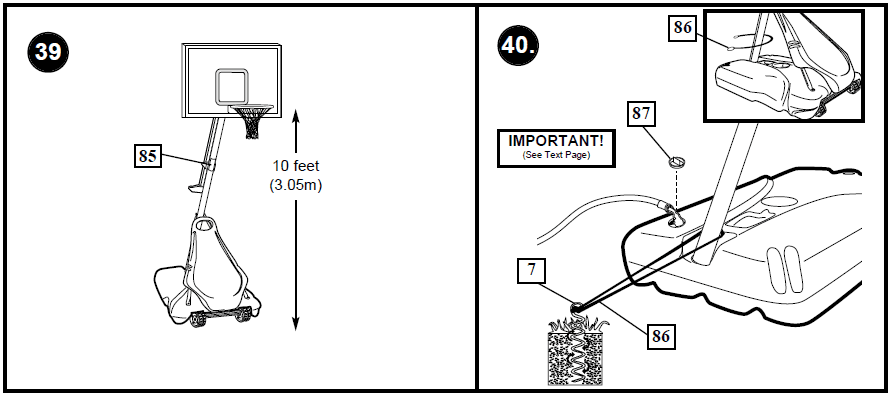 39

85

10 feet
(3.05m)

40.

86

87

IMPORTANT!
(See Text Page)

7

86