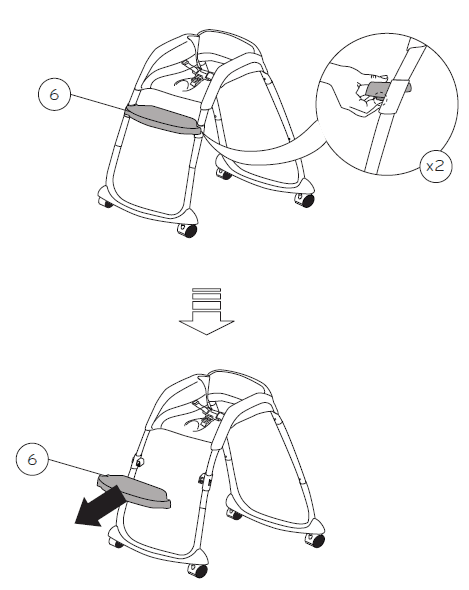 6

x2

6