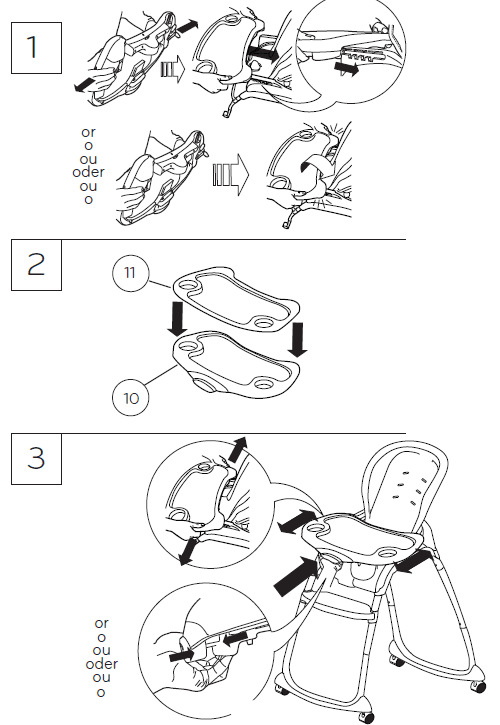 1

or
o
ou
oder
ou
o

2

11

10

3

or
o
ou
oder
ou
o