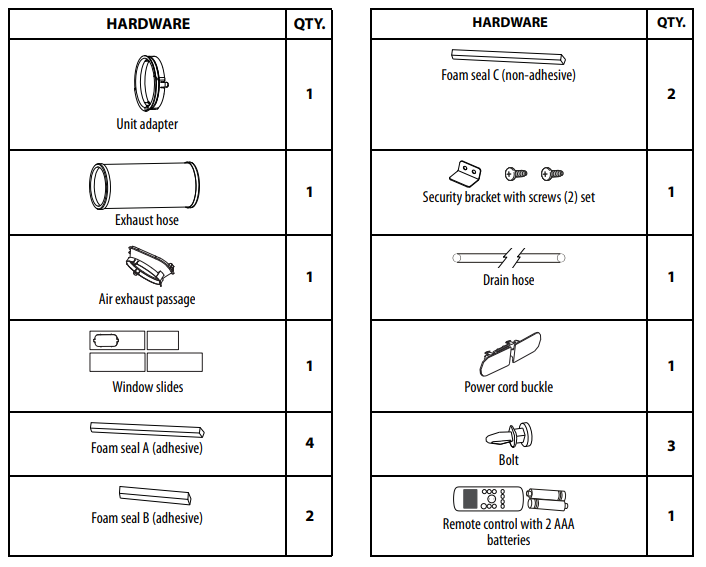 | HARDWARE | QTY. |
|---|---|
| Unit adapter | 1 |
| Exhaust hose | 1 |
| Air exhaust passage | 1 |
| Window slides | 1 |
| Foam seal A (adhesive) | 4 |
| Foam seal B (adhesive) | 2 |

| HARDWARE | QTY. |
|---|---|
| Foam seal C (non-adhesive) | 2 |
| Security bracket with screws (2) set | 1 |
| Drain hose | 1 |
| Power cord buckle | 1 |
| Bolt | 3 |
| Remote control with 2 AAA batteries | 1 |