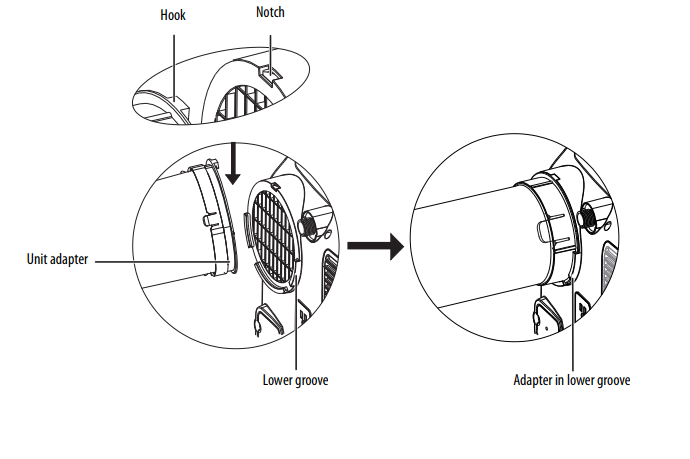 Hook
Notch
Unit adapter
Lower groove
Adapter in lower groove