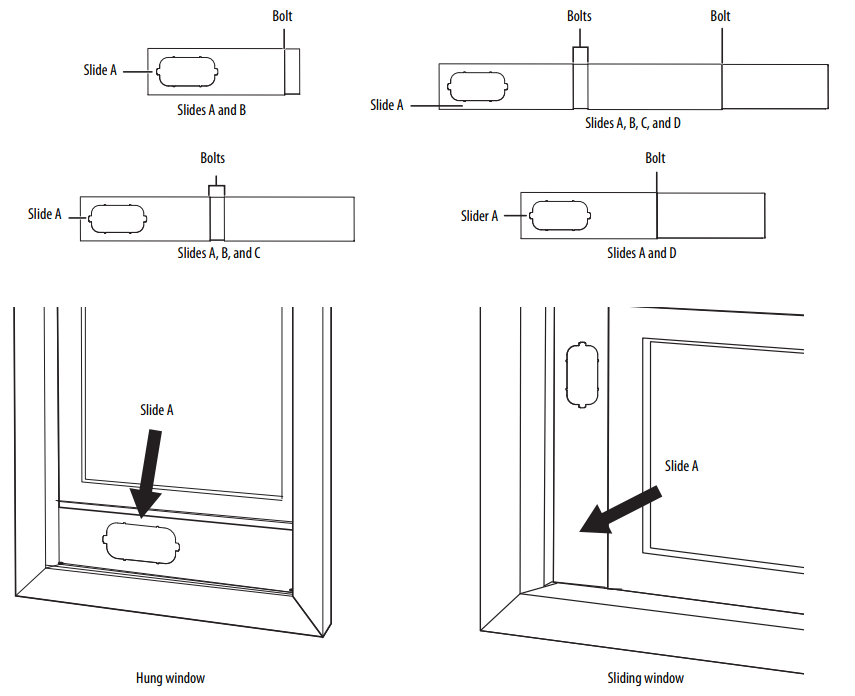 Bolt
Slide A
Slides A and B

Bolts
Bolt
Slide A
Slides A, B, C, and D

Bolts
Slide A
Slides A, B, and C

Bolt
Slider A
Slides A and D

Slide A
Hung window

Slide A
Sliding window