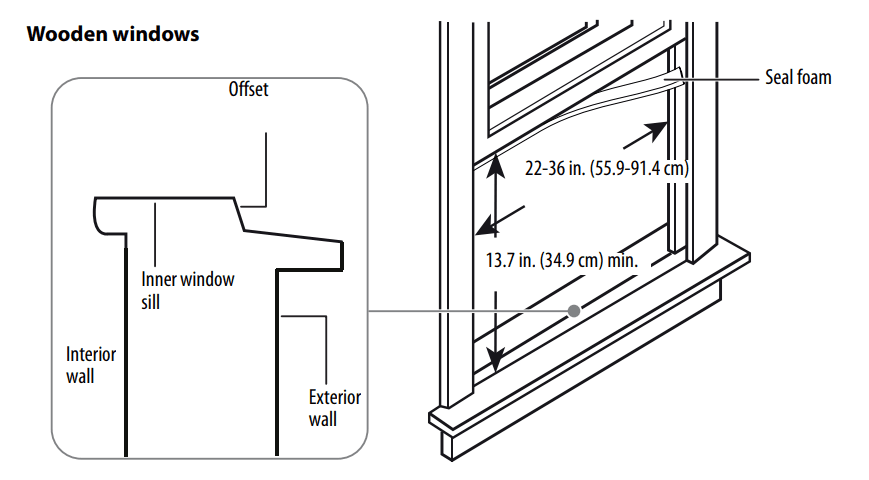 Wooden windows

Offset

Inner window sill

Interior wall

Exterior wall

Seal foam

22-36 in. (55.9-91.4 cm)

13.7 in. (34.9 cm) min.