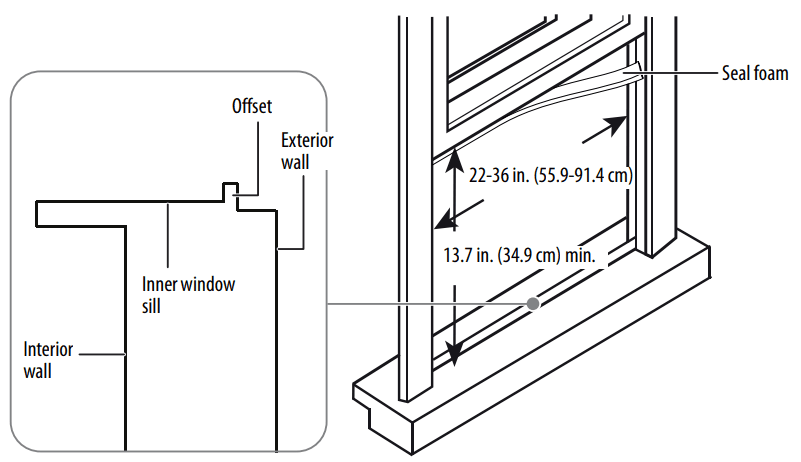 Offset

Exterior wall

Inner window sill

Interior wall

Seal foam

22-36 in. (55.9-91.4 cm)

13.7 in. (34.9 cm) min.