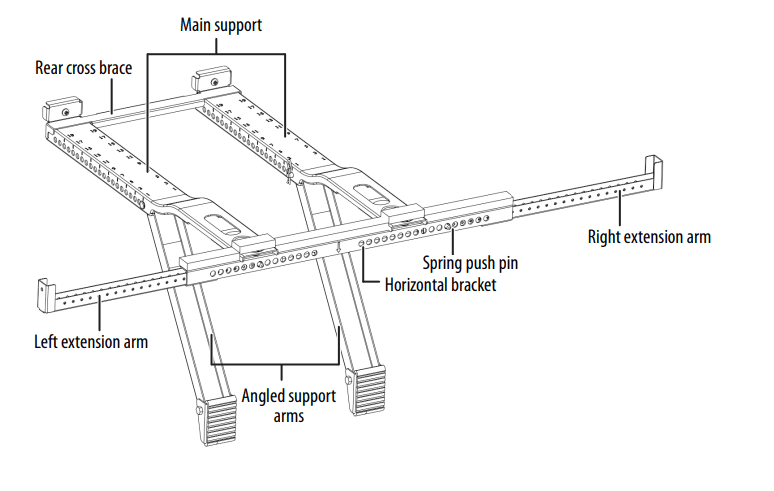 Main support

Rear cross brace

Right extension arm

Spring push pin

Horizontal bracket

Left extension arm

Angled support arms