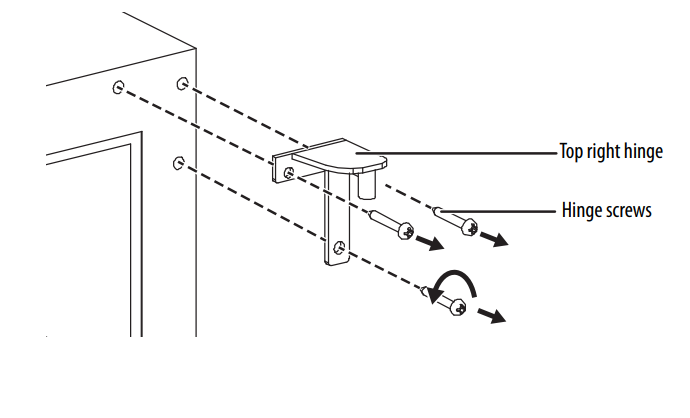 Top right hinge

Hinge screws