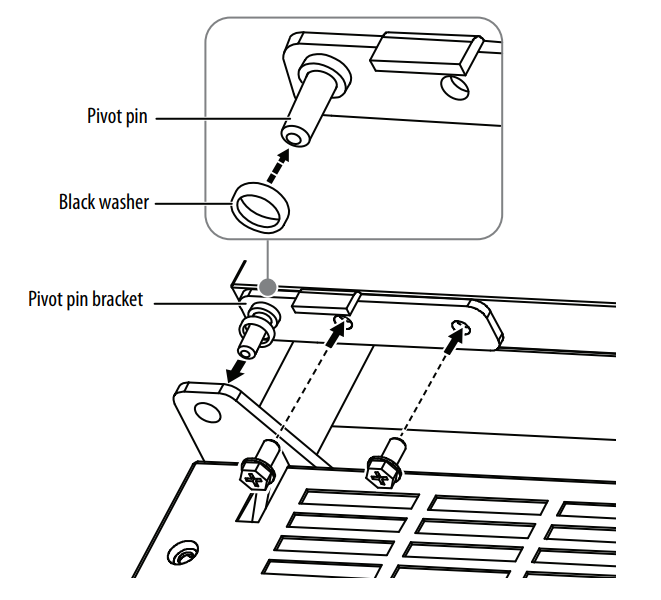 Pivot pin
Black washer
Pivot pin bracket