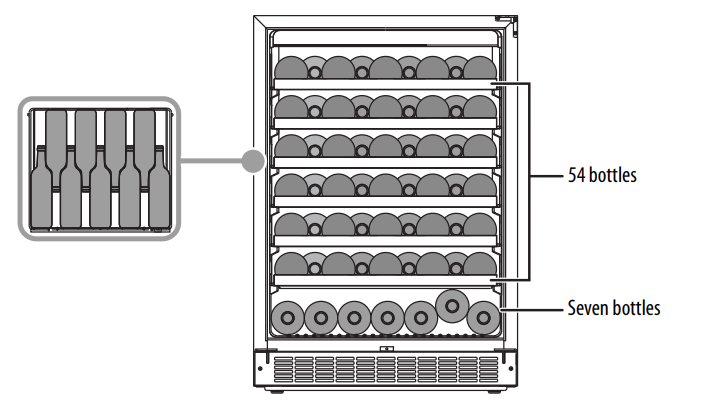 54 bottles

Seven bottles