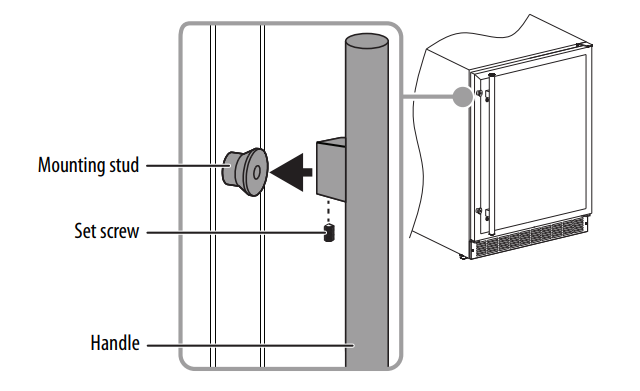 Mounting stud

Set screw

Handle