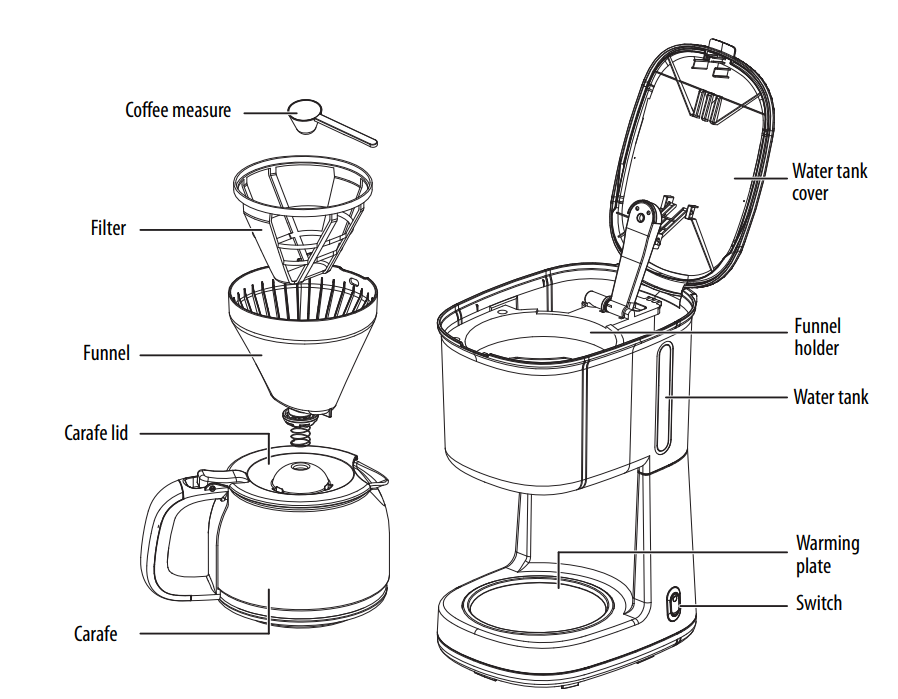 Coffee measure

Filter

Funnel

Carafe lid

Carafe

Water tank cover

Funnel holder

Water tank

Warming plate

Switch