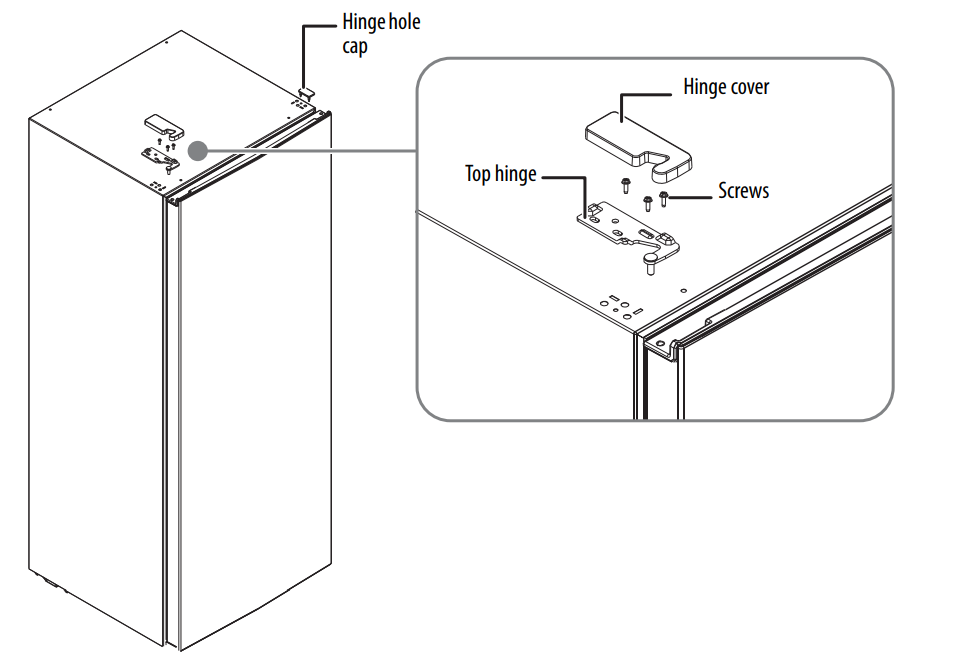 Hinge hole cap

Hinge cover

Top hinge

Screws