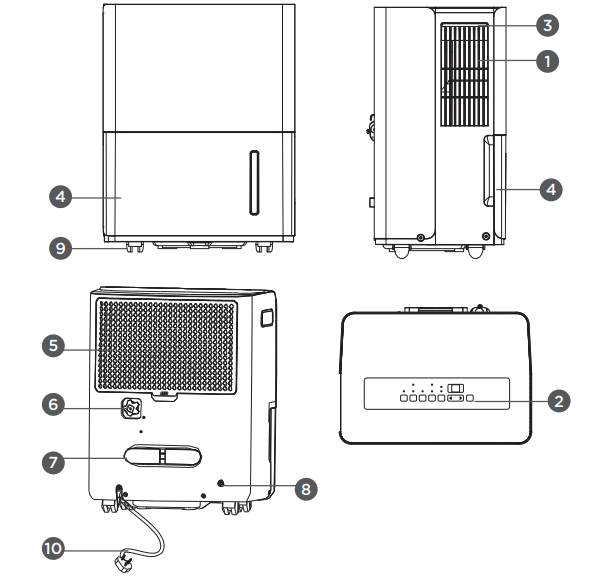 3
1
4
4
9
5
6
7
8
10
2