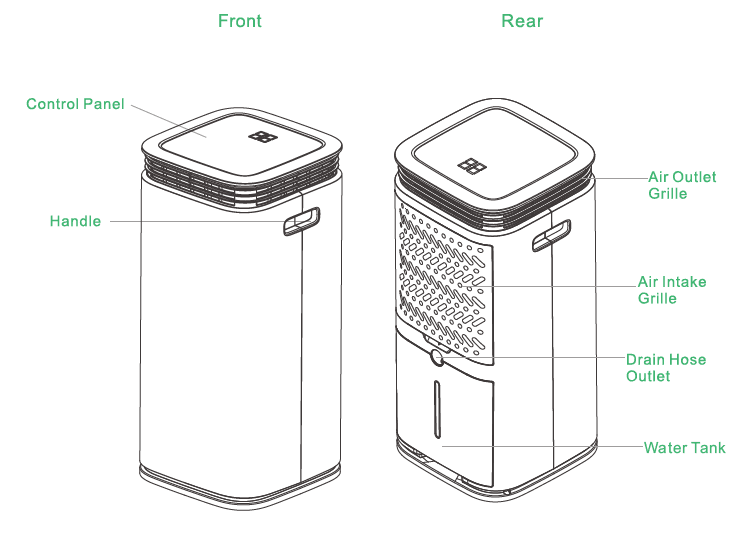 Front

Rear

Control Panel

Handle

Air Outlet Grille

Air Intake Grille

Drain Hose Outlet

Water Tank