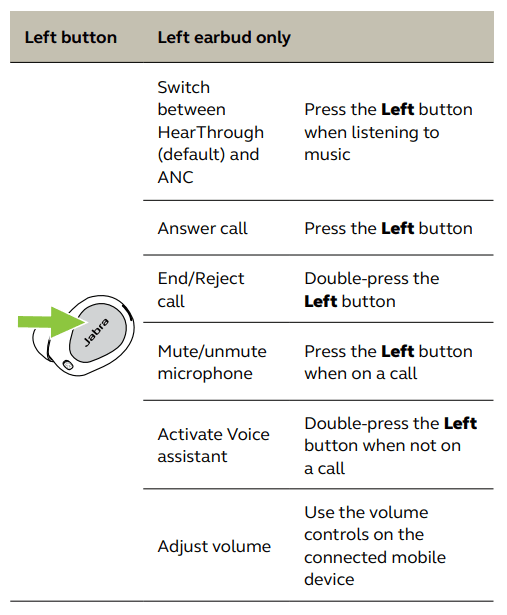 | Left button | Left earbud only | |
|---|---|---|
| Jabra | Switch between HearThrough (default) and ANC | Press the **Left** button when listening to music |
| | Answer call | Press the **Left** button |
| | End/Reject call | Double-press the **Left** button |
| | Mute/unmute microphone | Press the **Left** button when on a call |
| | Activate Voice assistant | Double-press the **Left** button when not on a call |
| | Adjust volume | Use the volume controls on the connected mobile device |