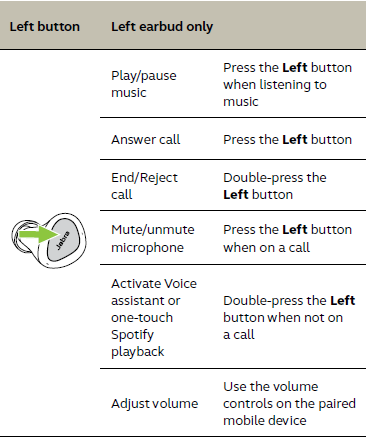 | Left button | Left earbud only | |
|---|---|---|
| Jabra | Play/pause music | Press the **Left** button when listening to music |
| | Answer call | Press the **Left** button |
| | End/Reject call | Double-press the **Left** button |
| | Mute/unmute microphone | Press the **Left** button when on a call |
| | Activate Voice assistant or one-touch Spotify playback | Double-press the **Left** button when not on a call |
| | Adjust volume | Use the volume controls on the paired mobile device |