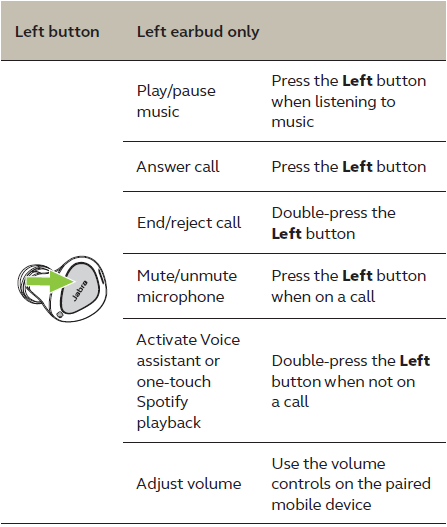 | Left button | Left earbud only | |
|---|---|---|
| Jabra | Play/pause music | Press the **Left** button when listening to music |
| | Answer call | Press the **Left** button |
| | End/reject call | Double-press the **Left** button |
| | Mute/unmute microphone | Press the **Left** button when on a call |
| | Activate Voice assistant or one-touch Spotify playback | Double-press the **Left** button when not on a call |
| | Adjust volume | Use the volume controls on the paired mobile device |