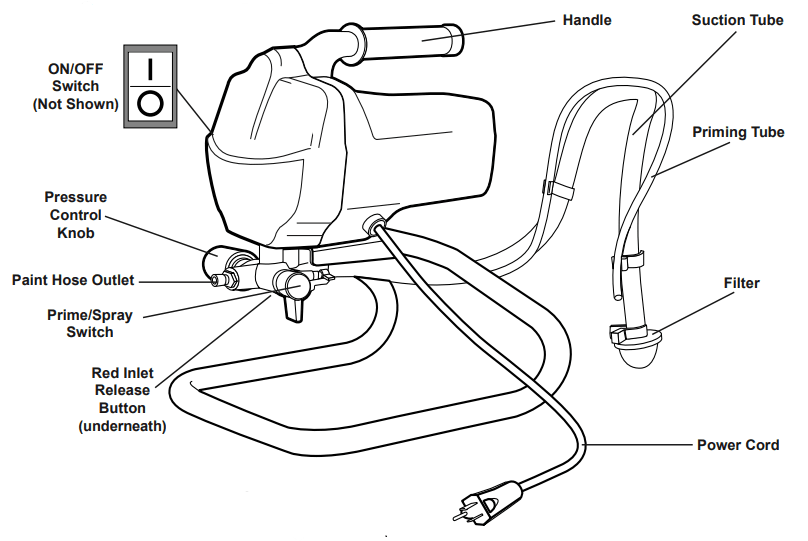 Handle

Suction Tube

ON/OFF Switch (Not Shown)

I

O

Priming Tube

Pressure Control Knob

Paint Hose Outlet

Filter

Prime/Spray Switch

Red Inlet Release Button (underneath)

Power Cord