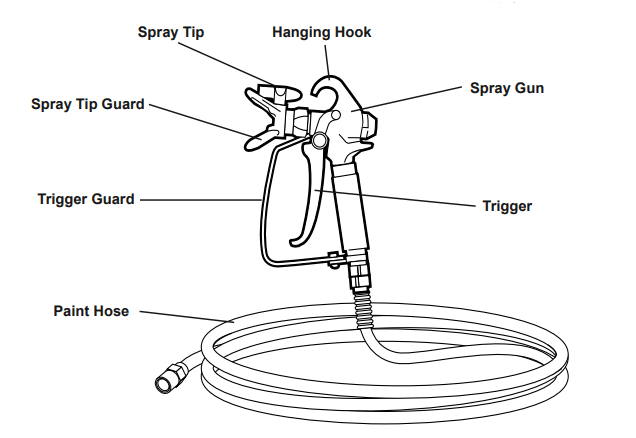 Spray Tip
Hanging Hook
Spray Gun
Spray Tip Guard
Trigger Guard
Trigger
Paint Hose