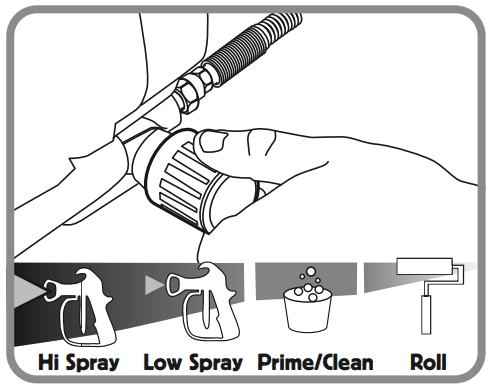 Hi Spray Low Spray Prime/Clean Roll