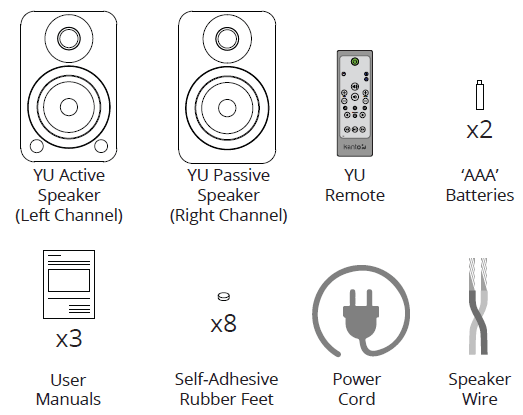 YU Active Speaker (Left Channel)

YU Passive Speaker (Right Channel)

Kanto

YU Remote

x2

'AAA' Batteries

x3

User Manuals

x8

Self-Adhesive Rubber Feet

Power Cord

Speaker Wire