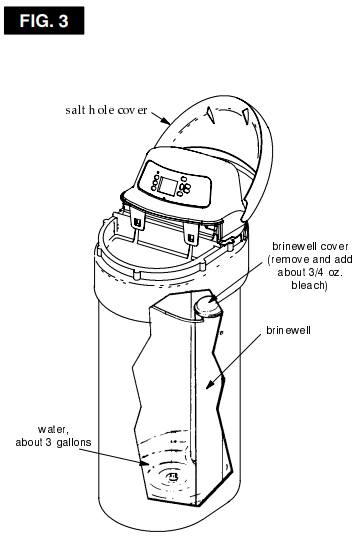 FIG. 3

salt hole cover

brinewell cover (remove and add about 3/4 oz. bleach)

brinewell

water, about 3 gallons