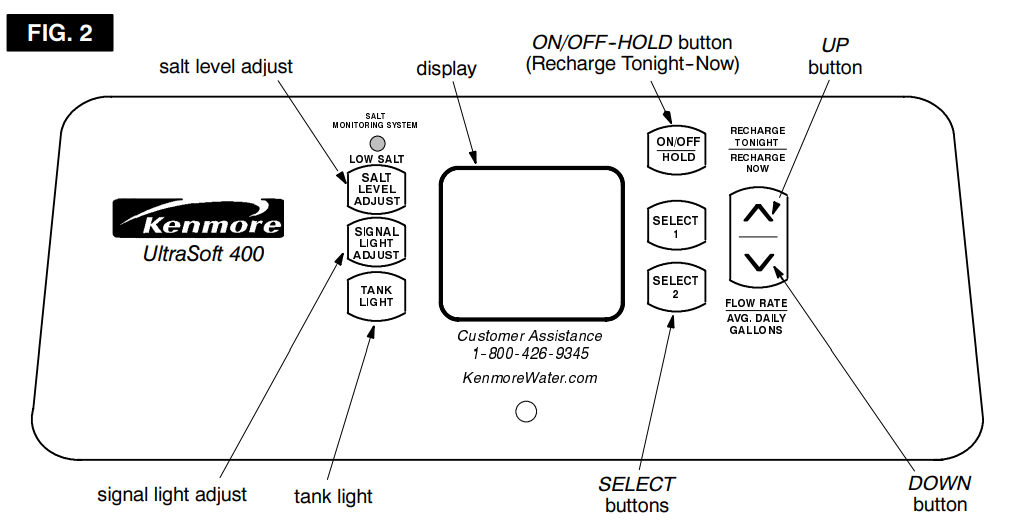 FIG. 2

salt level adjust

display

ON/OFF-HOLD button (Recharge Tonight-Now)

UP button

SALT MONITORING SYSTEM

LOW SALT

SALT LEVEL ADJUST

SIGNAL LIGHT ADJUST

TANK LIGHT

Kenmore

UltraSoft 400

ON/OFF
HOLD

SELECT 1

SELECT 2

RECHARGE TONIGHT
RECHARGE NOW

FLOW RATE
AVG. DAILY GALLONS

Customer Assistance
1-800-426-9345

KenmoreWater.com

signal light adjust

tank light

SELECT buttons

DOWN button