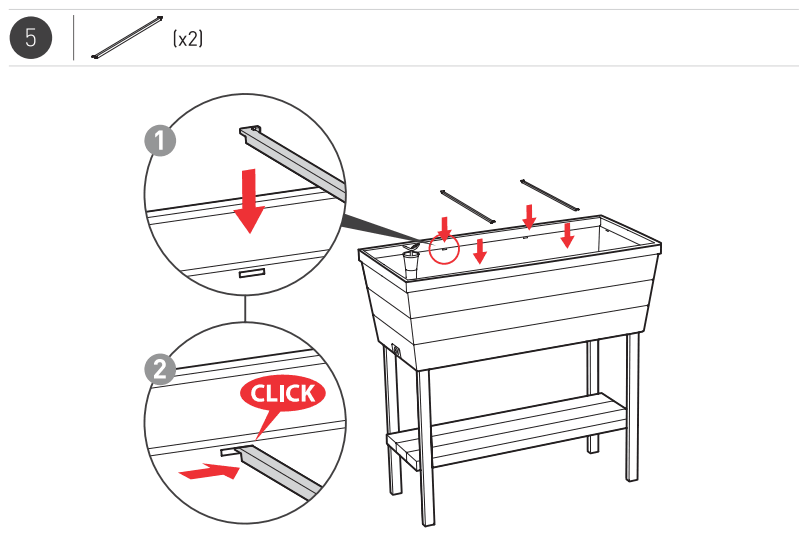 5

(x2)

1

2

CLICK