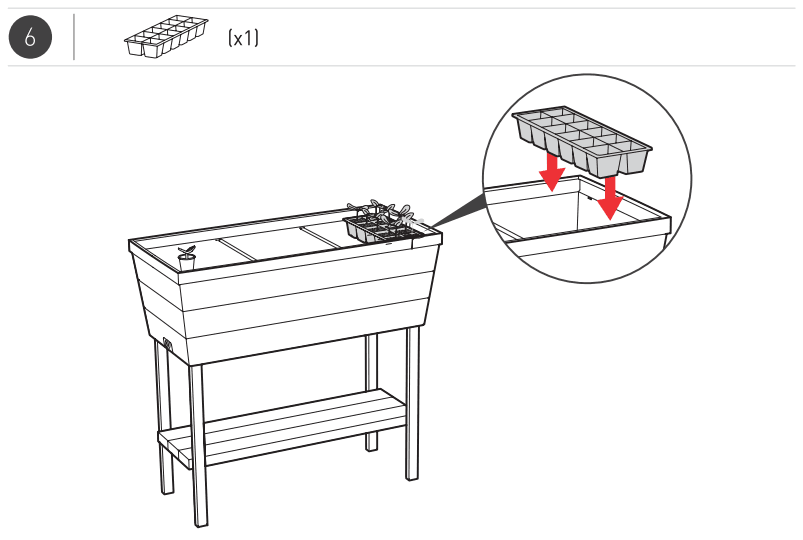 6

(x1)