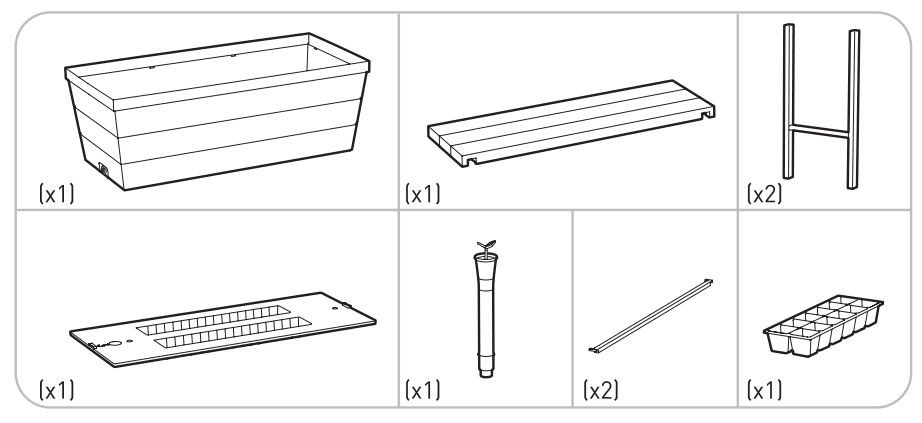 (x1)
(x1)
(x2)
(x1)
(x1)
(x2)
(x1)