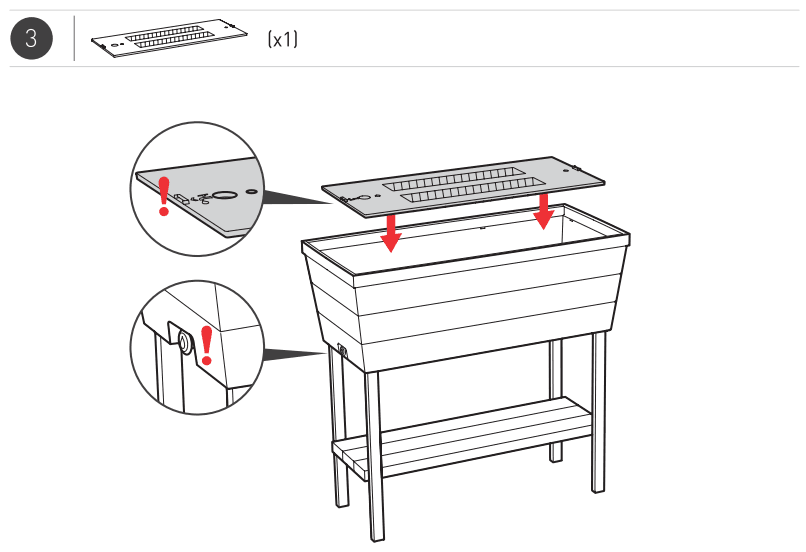 3

(x1)

!

!