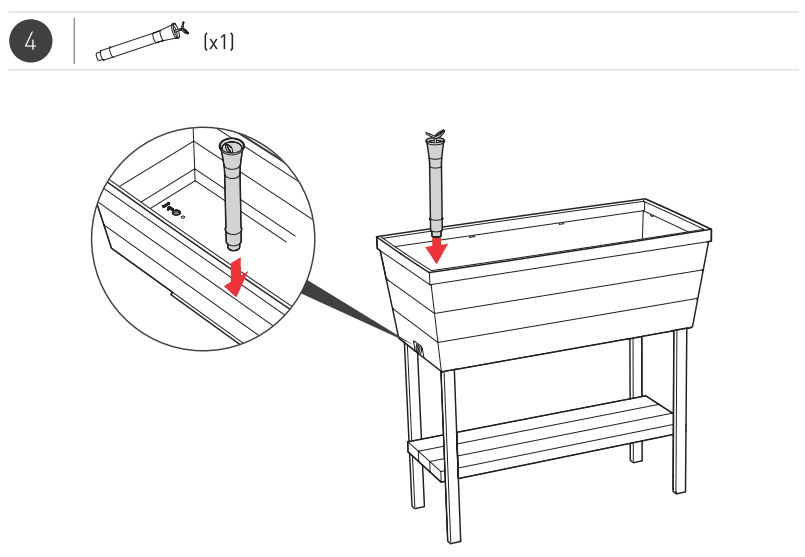 4

(x1)