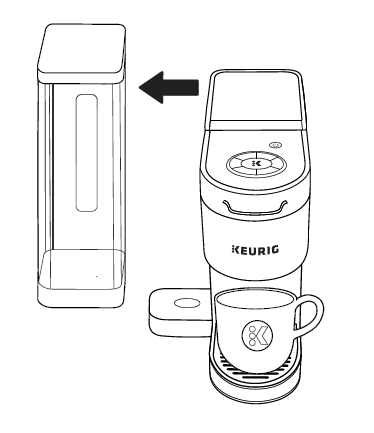 KEURIG