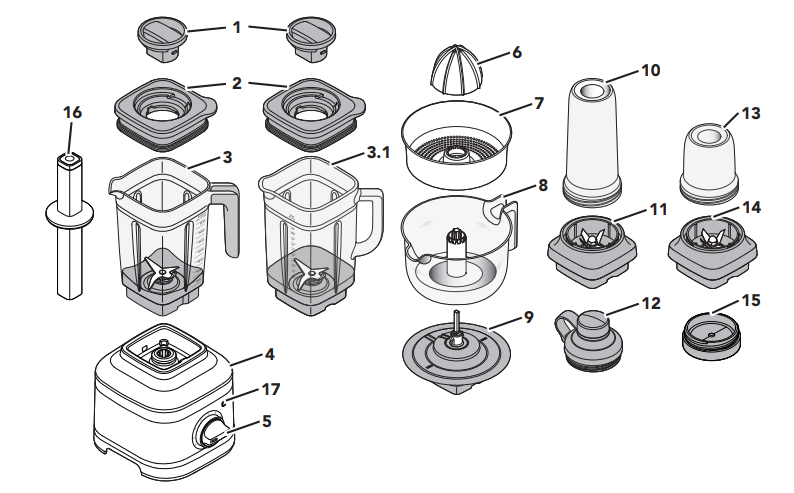 1
2
16
3
3.1
4
17
5
6
7
8
9
10
11
12
13
14
15