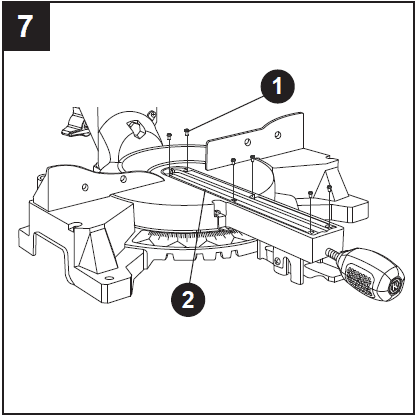 7

1

2