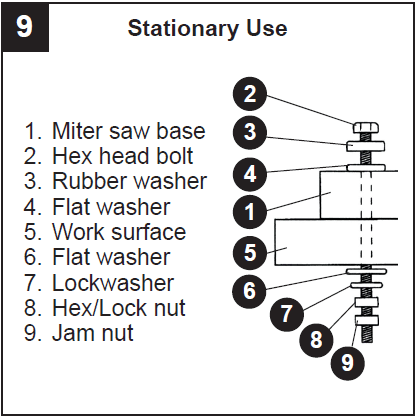 9

Stationary Use

1. Miter saw base
2. Hex head bolt
3. Rubber washer
4. Flat washer
5. Work surface
6. Flat washer
7. Lockwasher
8. Hex/Lock nut
9. Jam nut

2
3
4
1
5
6
7
8
9