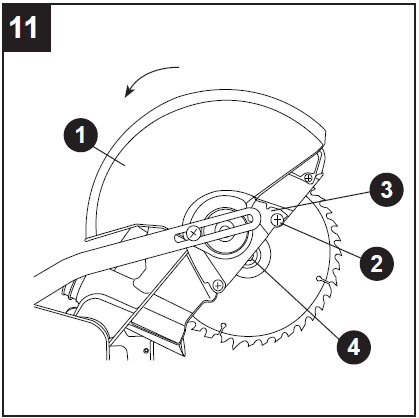 11

1

3

2

4