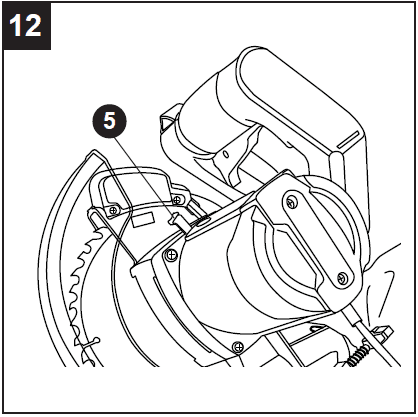 12

5