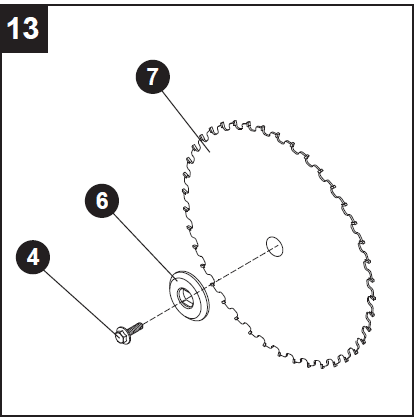 13
7
6
4