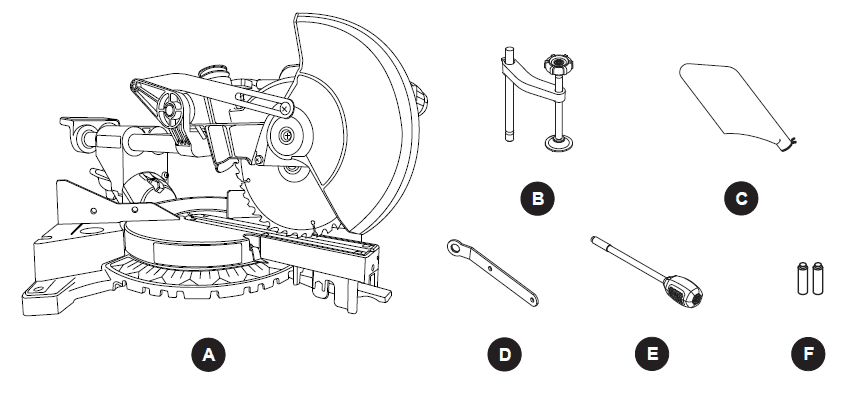 B
C
A
D
E
F