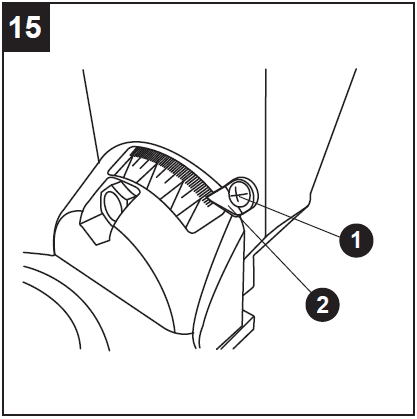 15

1

2