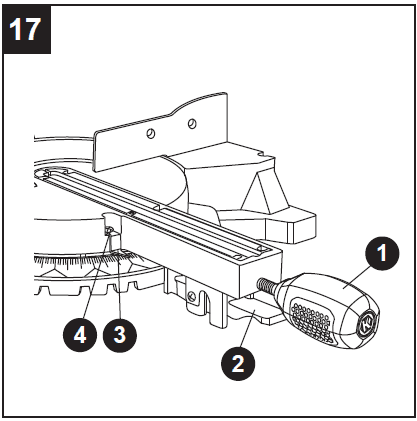 17

1

2

3

4